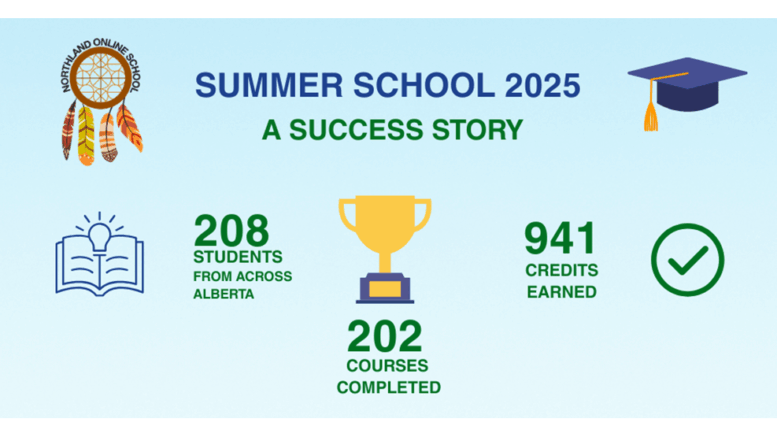 NORTHLAND ONLINE SCHOOL

SUMMER SCHOOL 2025

A SUCCESS STORY

208
STUDENTS
FROM ACROSS ALBERTA

202
COURSES COMPLETED

941
CREDITS EARNED